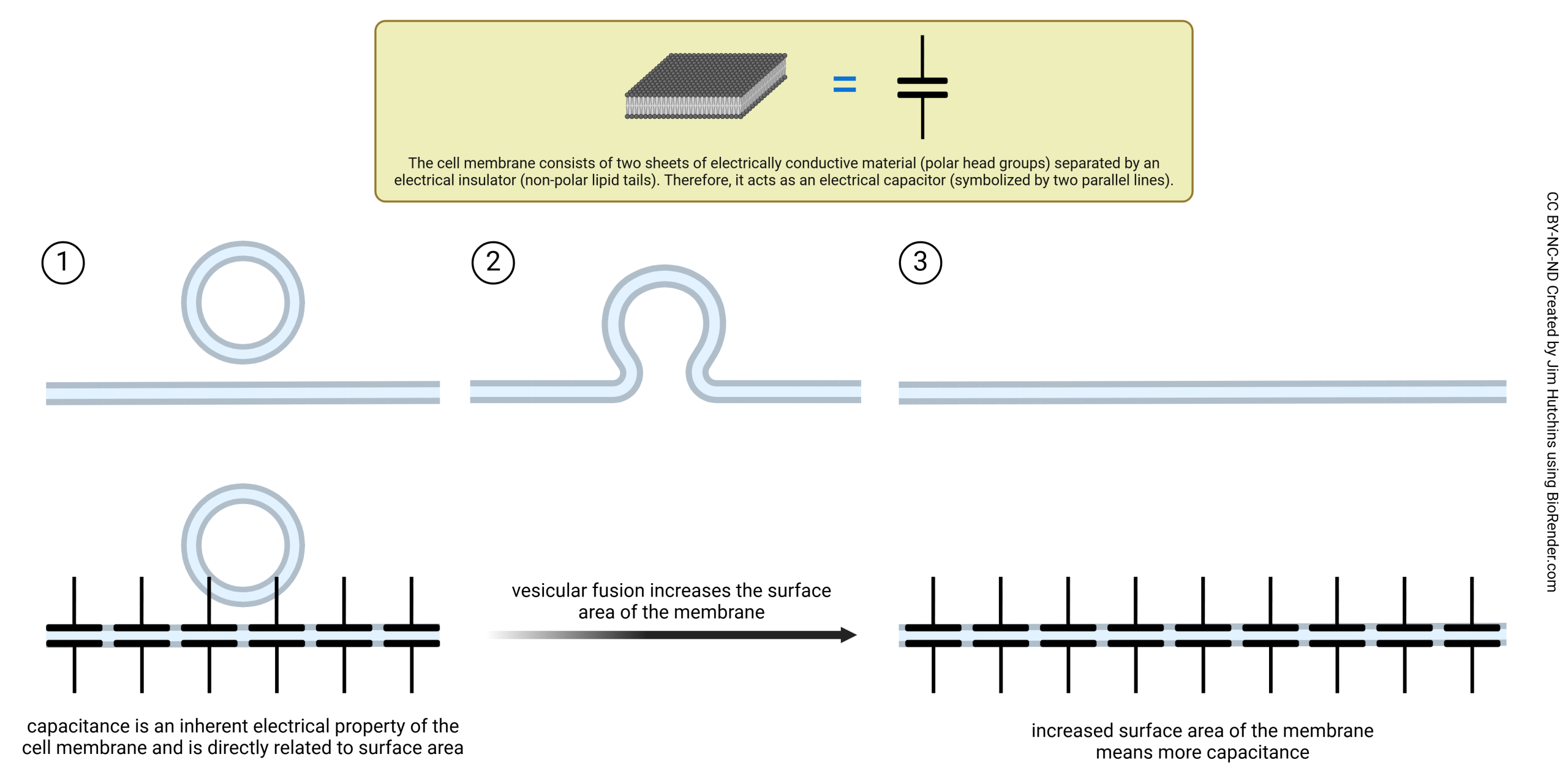 =

The cell membrane consists of two sheets of electrically conductive material (polar head groups) separated by an electrical insulator (non-polar lipid tails). Therefore, it acts as an electrical capacitor (symbolized by two parallel lines).

1

2

3

vesicular fusion increases the surface area of the membrane

capacitance is an inherent electrical property of the cell membrane and is directly related to surface area

increased surface area of the membrane means more capacitance

CC BY-NC-ND Created by Jim Hutchins using BioRender.com