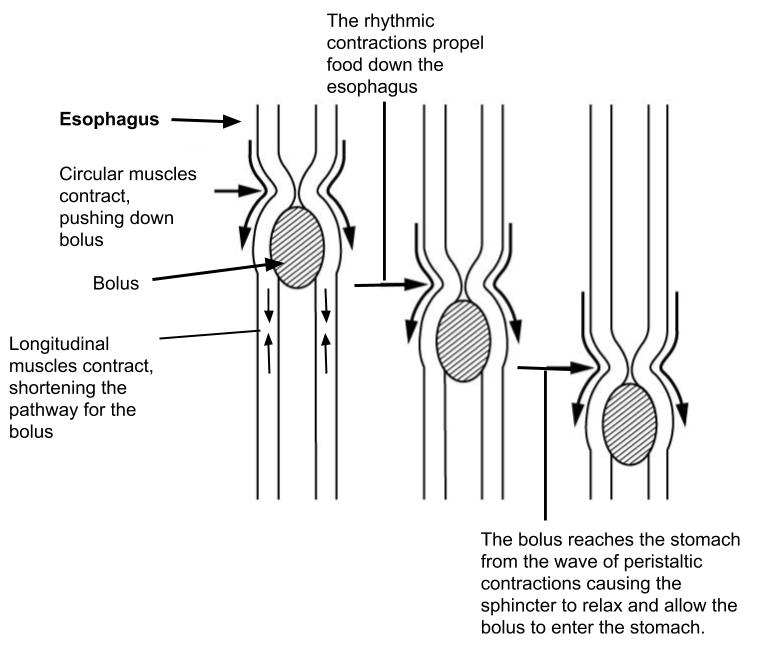 The rhythmic contractions propel food down the esophagus

Esophagus

Circular muscles contract, pushing down bolus

Bolus

Longitudinal muscles contract, shortening the pathway for the bolus

The bolus reaches the stomach from the wave of peristaltic contractions causing the sphincter to relax and allow the bolus to enter the stomach.