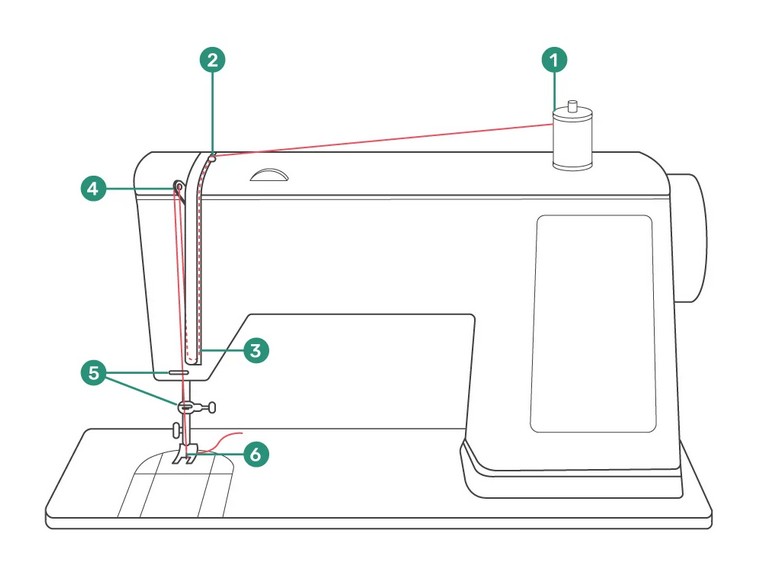 2
1
4
3
5
6